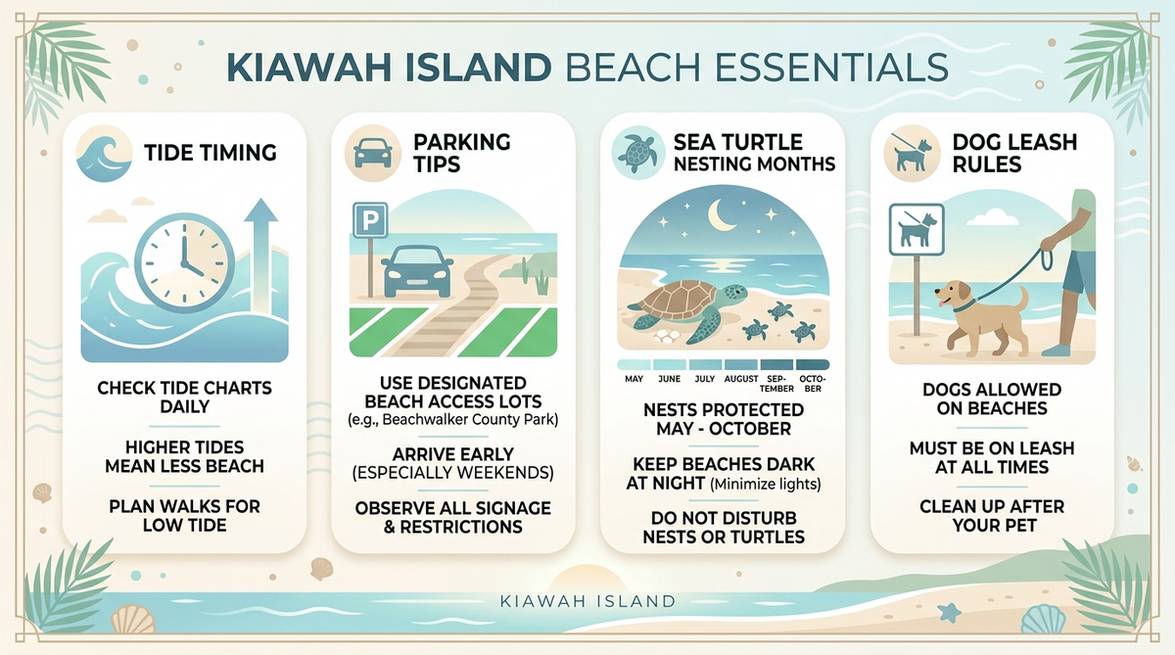 KIAWAH ISLAND BEACH ESSENTIALS

TIDE TIMING

CHECK TIDE CHARTS DAILY

HIGHER TIDES MEAN LESS BEACH

PLAN WALKS FOR LOW TIDE

PARKING TIPS

P

USE DESIGNATED BEACH ACCESS LOTS (e.g., Beachwalker County Park)

ARRIVE EARLY (ESPECIALLY WEEKENDS)

OBSERVE ALL SIGNAGE & RESTRICTIONS

SEA TURTLE NESTING MONTHS

MAY JUNE JULY AUGUST SEPTEMBER OCTOBER

NESTS PROTECTED MAY - OCTOBER

KEEP BEACHES DARK AT NIGHT (Minimize lights)

DO NOT DISTURB NESTS OR TURTLES

DOG LEASH RULES

DOGS ALLOWED ON BEACHES

MUST BE ON LEASH AT ALL TIMES

CLEAN UP AFTER YOUR PET

KIAWAH ISLAND